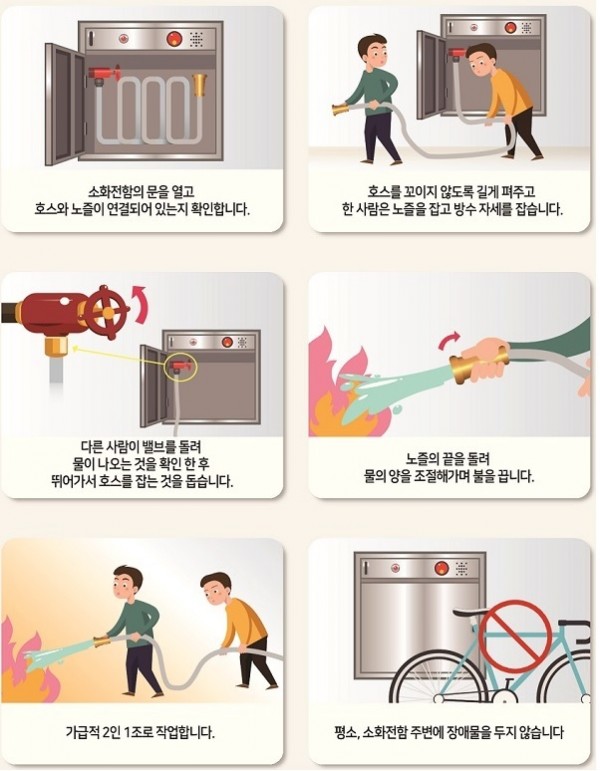 소화전함의 문을 열고
호스와 노즐이 연결되어 있는지 확인합니다.

호스를 꼬이지 않도록 길게 펴주고
한 사람은 노즐을 잡고 방수 자세를 잡습니다.

다른 사람이 밸브를 돌려
물이 나오는 것을 확인 한 후
뛰어가서 호스를 잡는 것을 돕습니다.

노즐의 끝을 돌려
물의 양을 조절해가며 불을 끕니다.

가급적 2인 1조로 작업합니다.

평소, 소화전함 주변에 장애물을 두지 않습니다